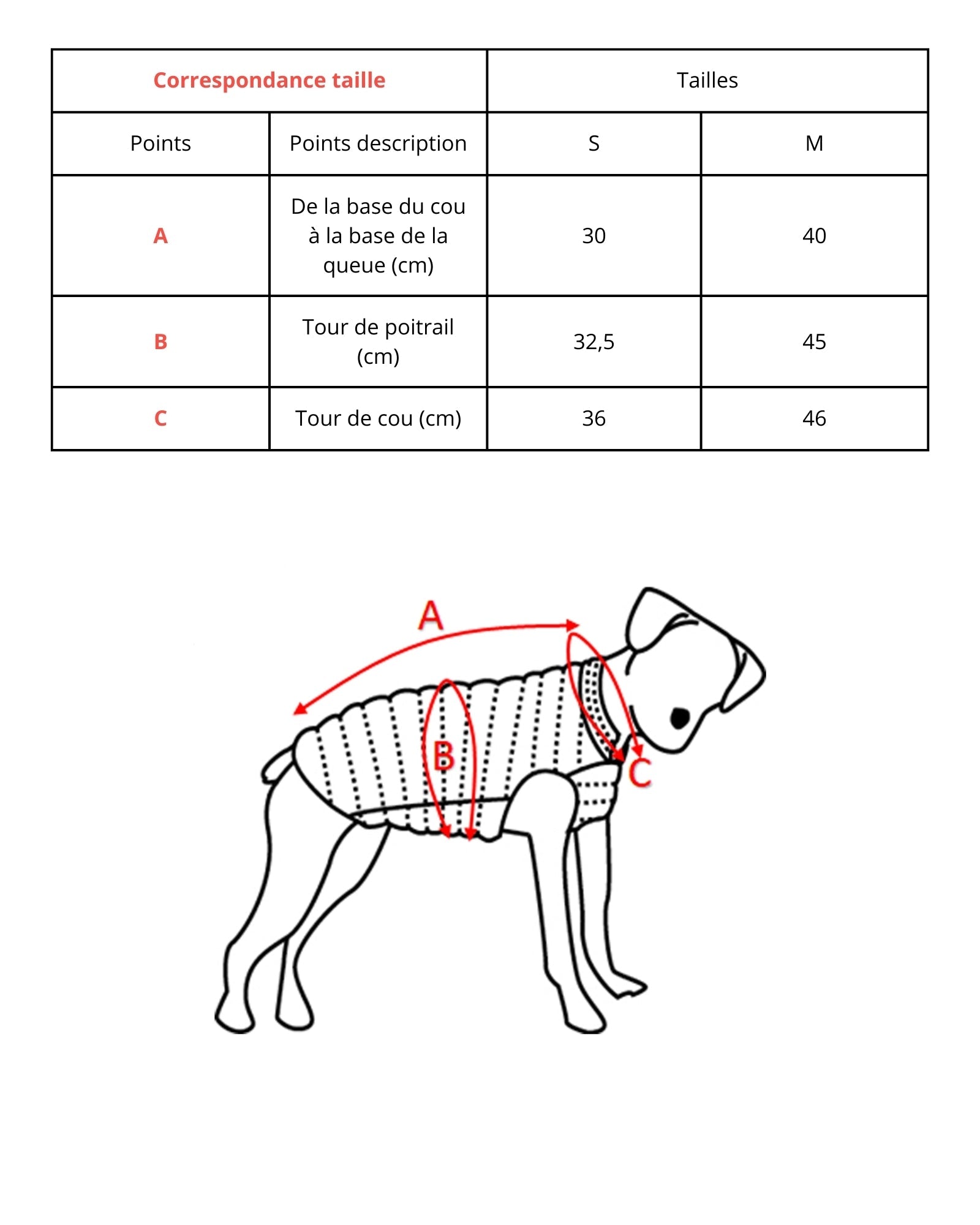 | Correspondance taille | | Tailles | |
|---|---|---|---|
| Points | Points description | S | M |
| A | De la base du cou à la base de la queue (cm) | 30 | 40 |
| B | Tour de poitrail (cm) | 32,5 | 45 |
| C | Tour de cou (cm) | 36 | 46 |

A

B

C